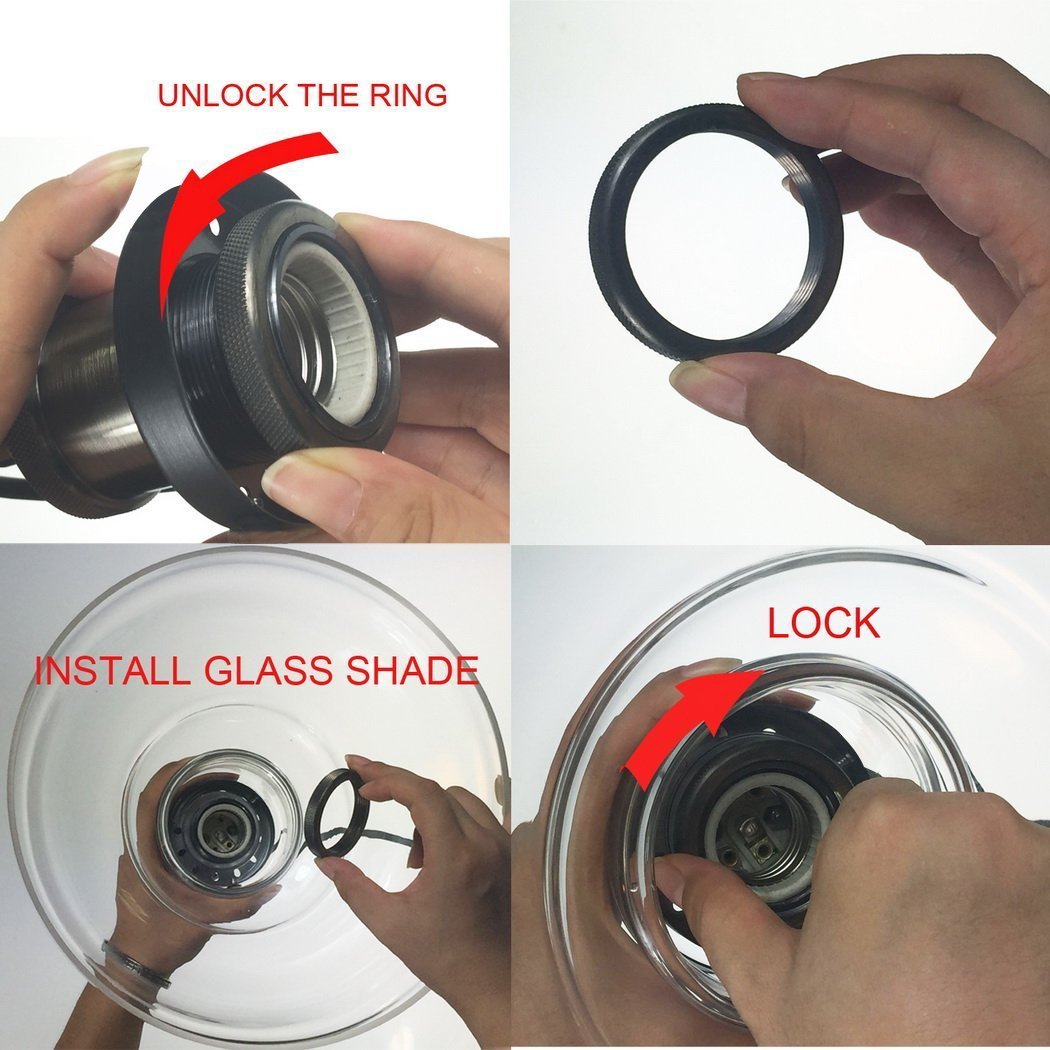 UNLOCK THE RING

INSTALL GLASS SHADE

LOCK